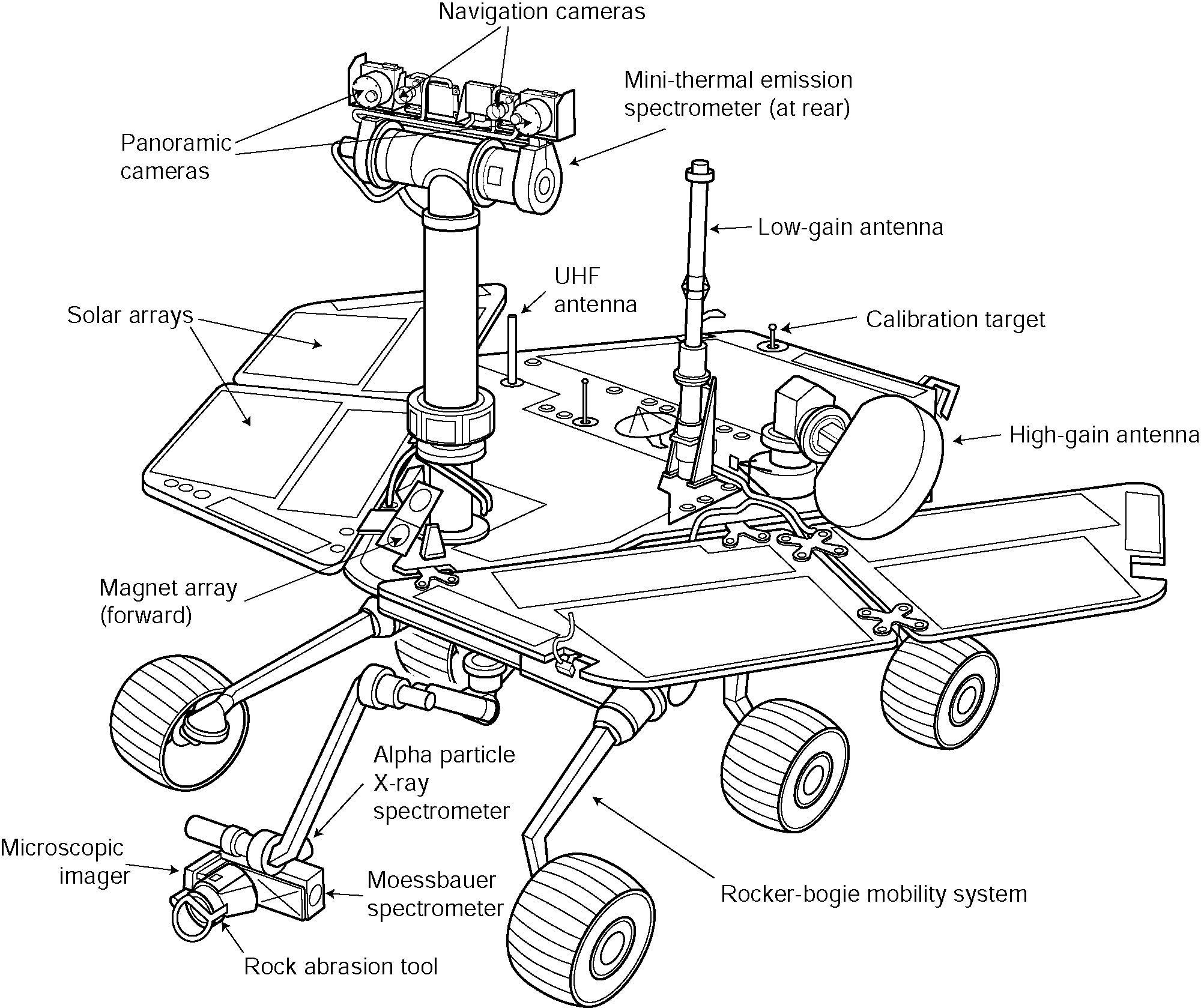 Navigation cameras

Mini-thermal emission spectrometer (at rear)

Panoramic cameras

Low-gain antenna

UHF antenna

Solar arrays

Calibration target

High-gain antenna

Magnet array (forward)

Alpha particle X-ray spectrometer

Microscopic imager

Moessbauer spectrometer

Rocker-bogie mobility system

Rock abrasion tool