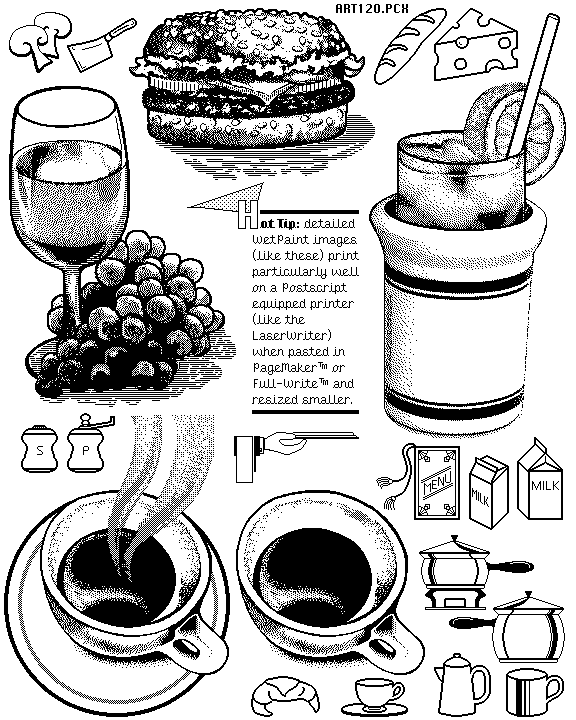 ART120.PCX

Hot Tip: detailed WetPaint images (like these) print particularly well on a Postscript equipped printer (like the LaserWriter) when pasted in PageMaker™ or Full-Write™ and resized smaller.

S P

MENU

MILK

MILK